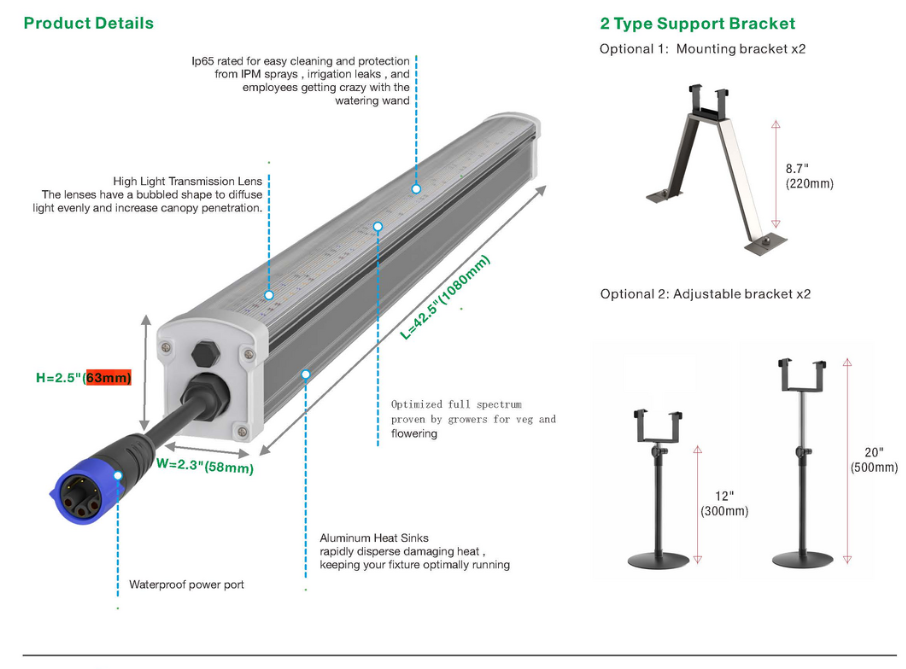 Product Details

Ip65 rated for easy cleaning and protection from IPM sprays , irrigation leaks , and employees getting crazy with the watering wand

High Light Transmission Lens
The lenses have a bubbled shape to diffuse light evenly and increase canopy penetration.

L=42.5"(1080mm)

H=2.5"(63mm)

W=2.3"(58mm)

Optimized full spectrum proven by growers for veg and flowering

Aluminum Heat Sinks
rapidly disperse damaging heat , keeping your fixture optimally running

Waterproof power port

2 Type Support Bracket

Optional 1: Mounting bracket x2

8.7"
(220mm)

Optional 2: Adjustable bracket x2

12"
(300mm)

20"
(500mm)